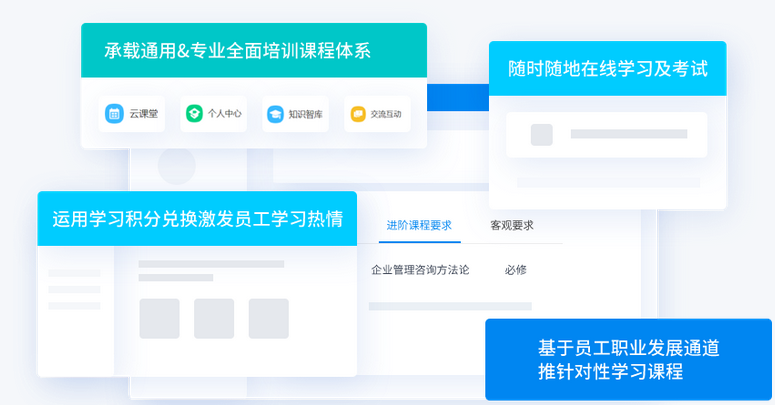 承载通用&专业全面培训课程体系

云课堂 个人中心 知识智库 交流互动

随时随地在线学习及考试

运用学习积分兑换激发员工学习热情

进阶课程要求 客观要求

企业管理咨询方法论 必修

基于员工职业发展通道
推针对性学习课程